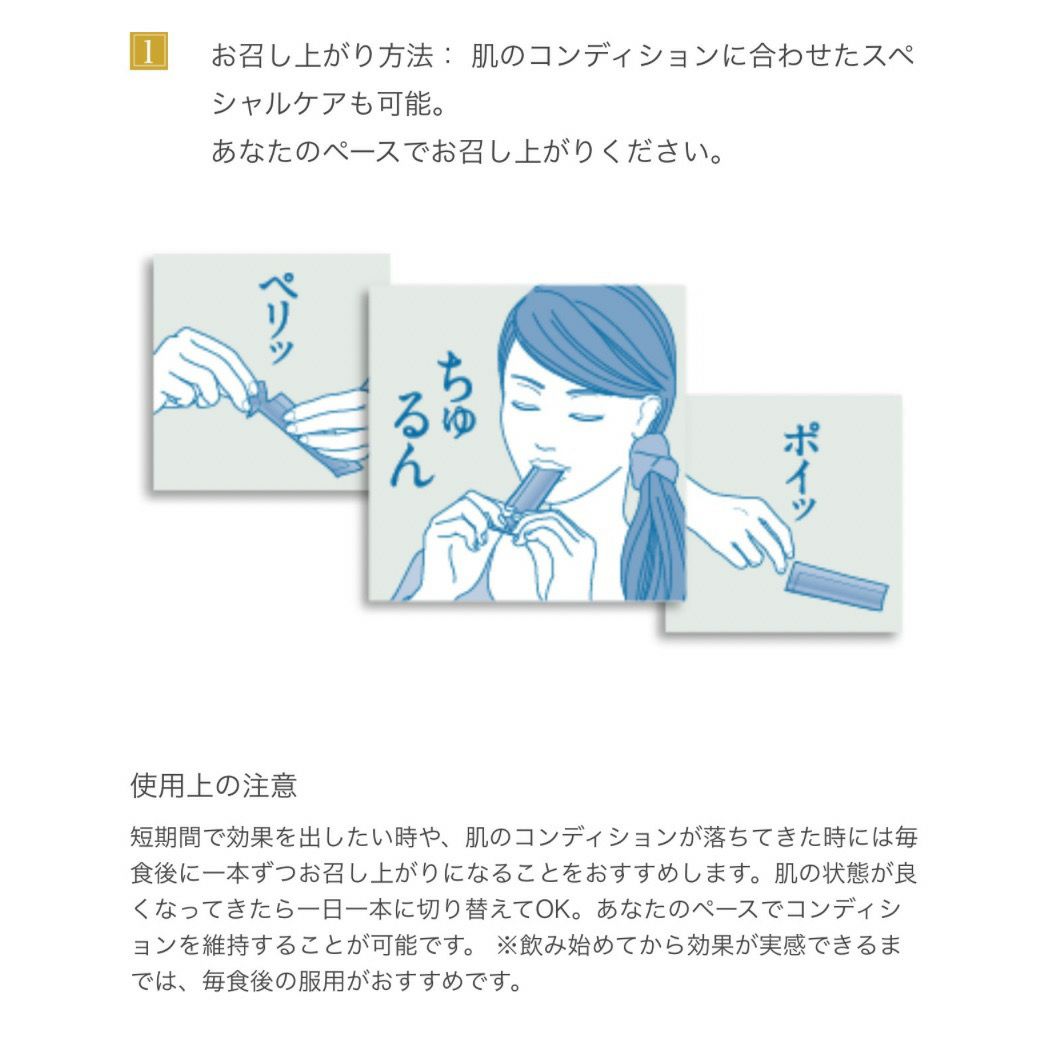 1 お召し上がり方法： 肌のコンディションに合わせたスペシャルケアも可能。
あなたのペースでお召し上がりください。

ペリッ

ちゅるん

ポイッ

使用上の注意

短期間で効果を出したい時や、肌のコンディションが落ちてきた時には毎食後に一本ずつお召し上がりになることをおすすめします。肌の状態が良くなってきたら一日一本に切り替えてOK。あなたのペースでコンディションを維持することが可能です。 ※飲み始めてから効果が実感できるまでは、毎食後の服用がおすすめです。